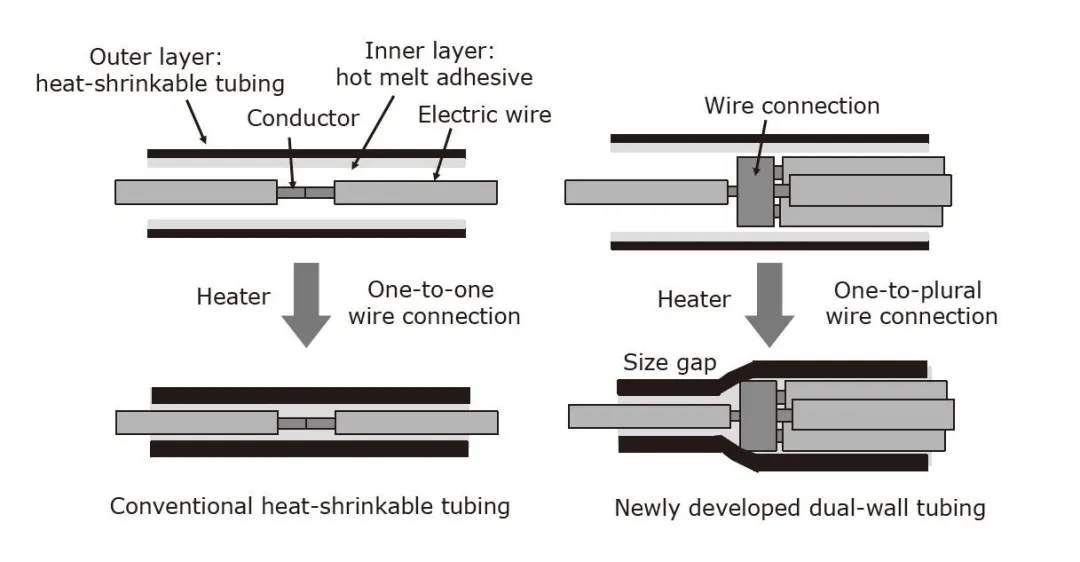 Outer layer:
heat-shrinkable tubing

Inner layer:
hot melt adhesive

Conductor

Electric wire

Heater

One-to-one
wire connection

Conventional heat-shrinkable tubing

Wire connection

Heater

One-to-plural
wire connection

Size gap

Newly developed dual-wall tubing